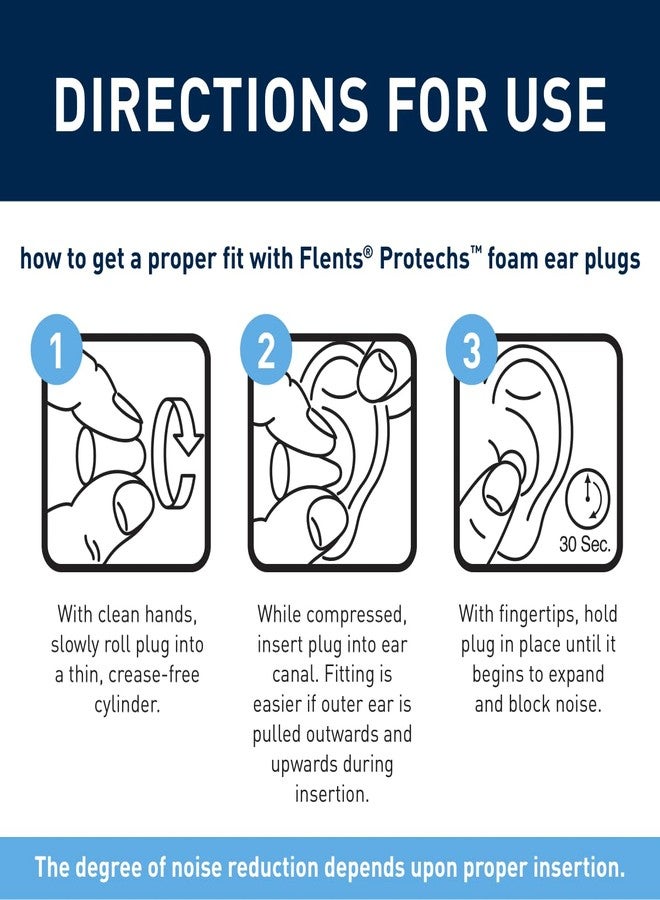 DIRECTIONS FOR USE

how to get a proper fit with Flents® Protechs™ foam ear plugs

1

With clean hands, slowly roll plug into a thin, crease-free cylinder.

2

While compressed, insert plug into ear canal. Fitting is easier if outer ear is pulled outwards and upwards during insertion.

3

30 Sec.

With fingertips, hold plug in place until it begins to expand and block noise.

The degree of noise reduction depends upon proper insertion.